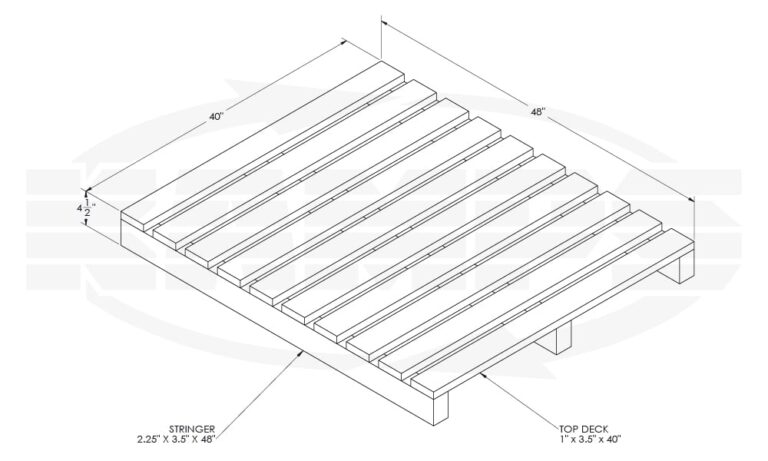 40"

48"

$4\frac{1}{2}$"

STRINGER
2.25" X 3.5" X 48"

TOP DECK
1" x 3.5" x 40"